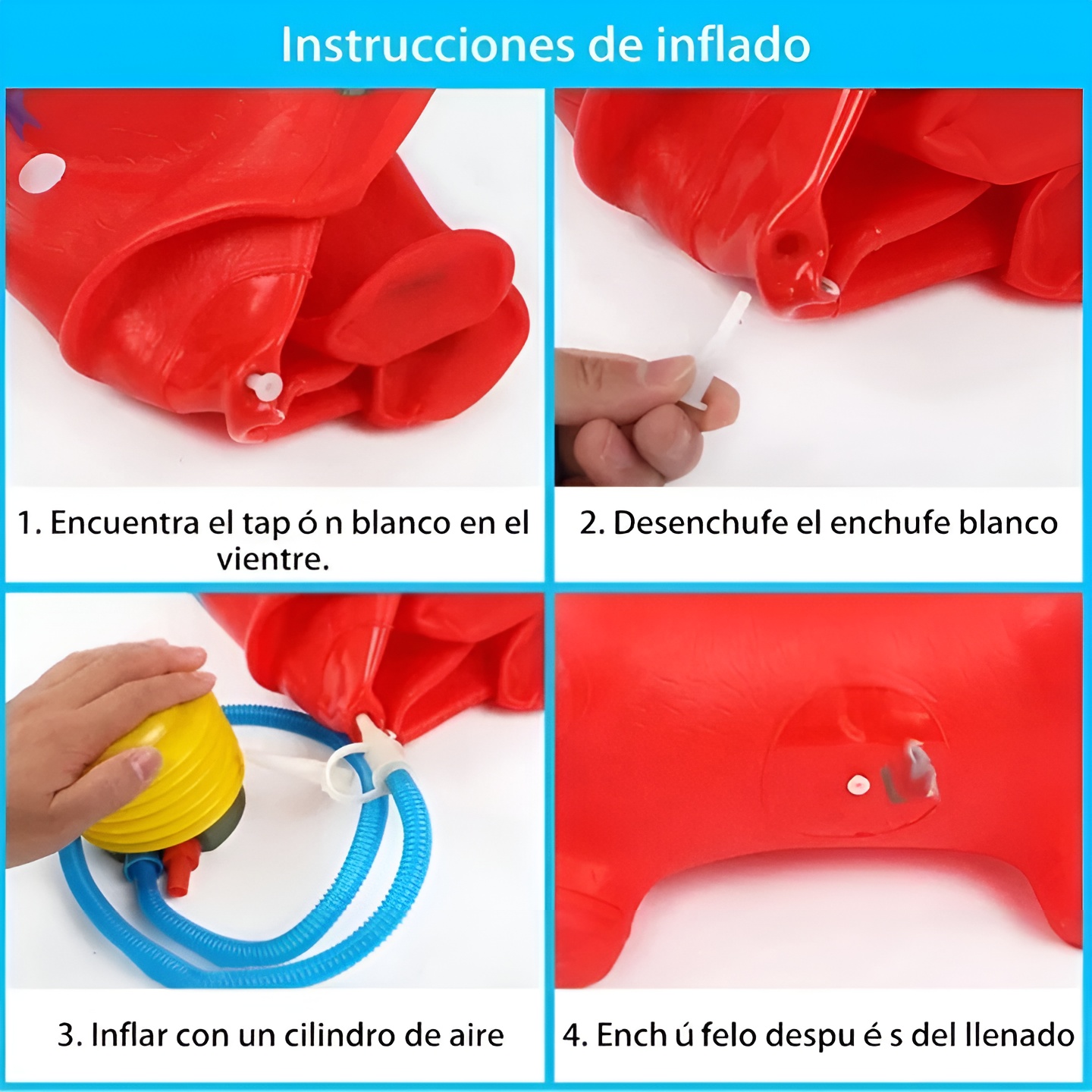 Instrucciones de inflado

1. Encuentra el tap ó n blanco en el vientre.

2. Desenchufe el enchufe blanco

3. Inflar con un cilindro de aire

4. Ench ú felo despu é s del llenado