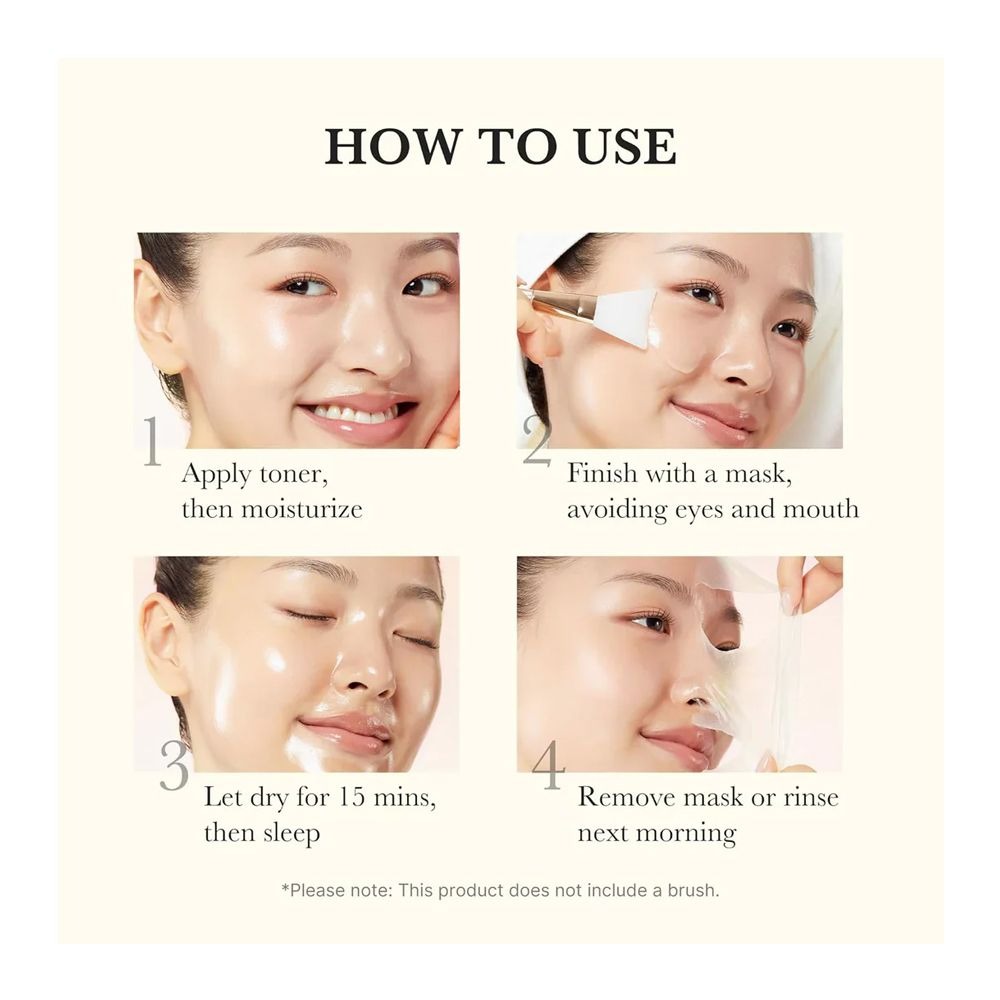 HOW TO USE

1
Apply toner, then moisturize

2
Finish with a mask, avoiding eyes and mouth

3
Let dry for 15 mins, then sleep

4
Remove mask or rinse next morning

*Please note: This product does not include a brush.