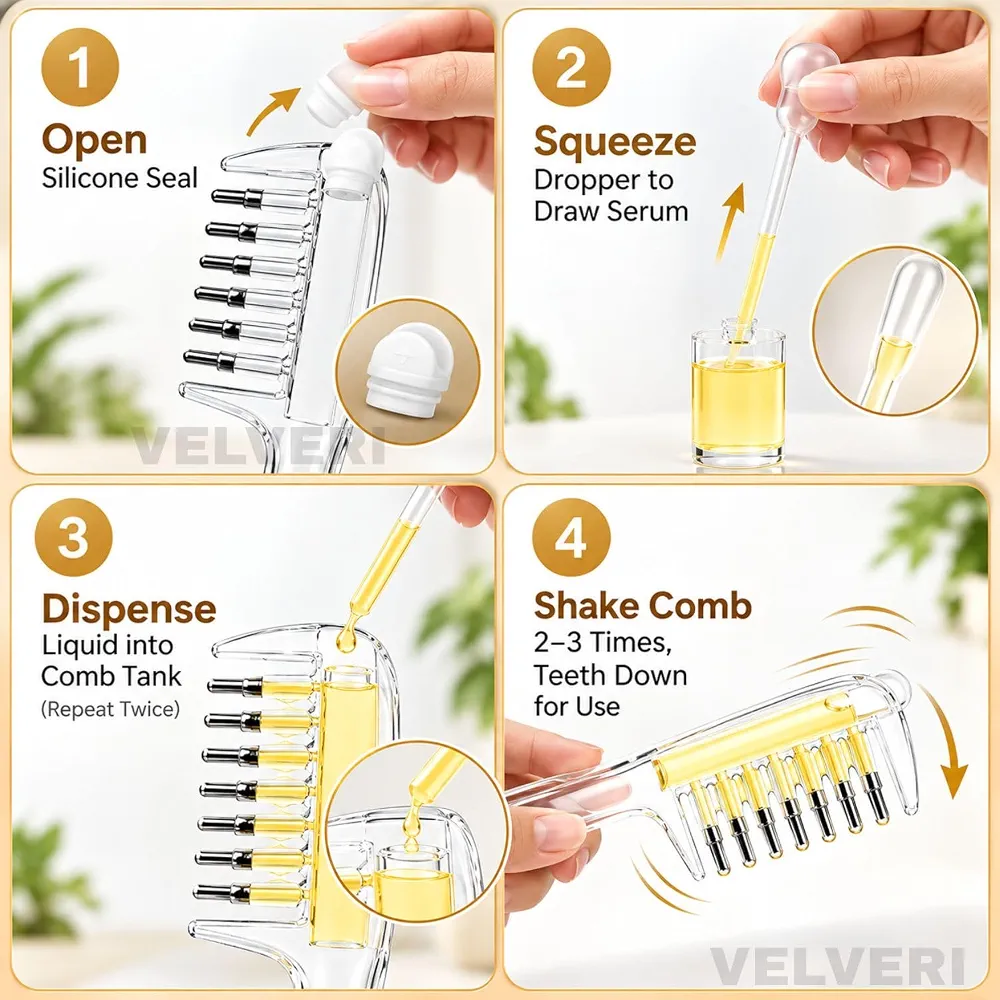 1

Open

Silicone Seal

2

Squeeze

Dropper to Draw Serum

3

Dispense

Liquid into Comb Tank

(Repeat Twice)

4

Shake Comb

2–3 Times, Teeth Down for Use

VELVERI